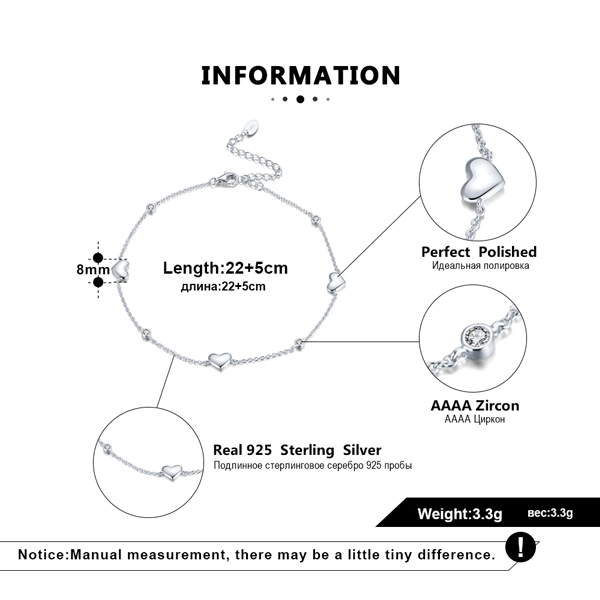 INFORMATION

8mm

Length:22+5cm
длина:22+5cm

Perfect Polished
Идеальная полировка

AAAA Zircon
AAAA Циркон

Real 925 Sterling Silver
Подлинное стерлинговое серебро 925 пробы

Weight:3.3g вес:3.3g

Notice:Manual measurement, there may be a little tiny difference.

!